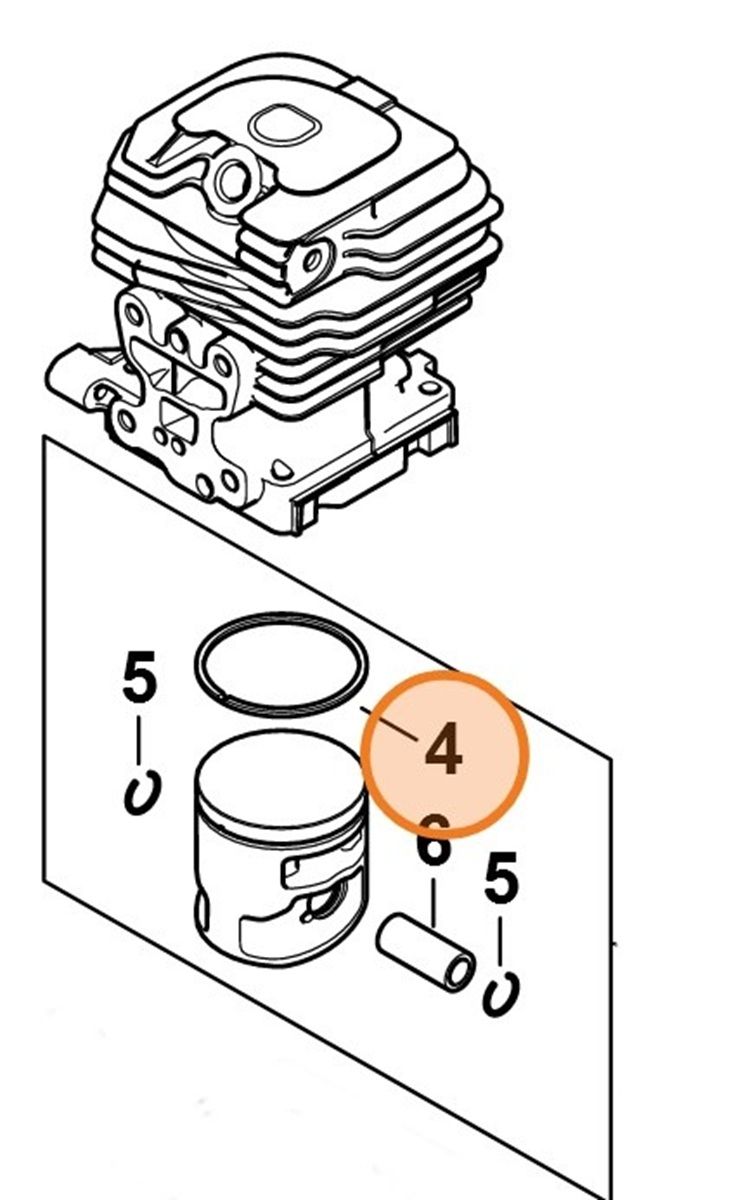 5
4
6
5