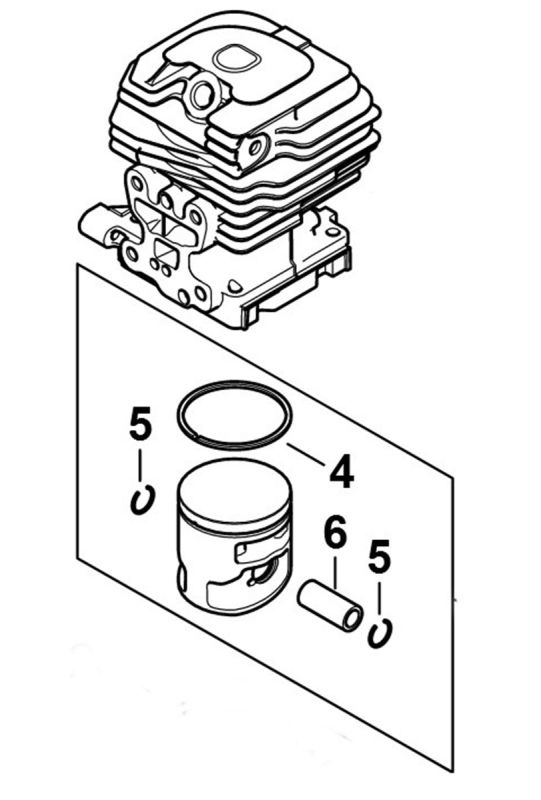 5
4
6
5