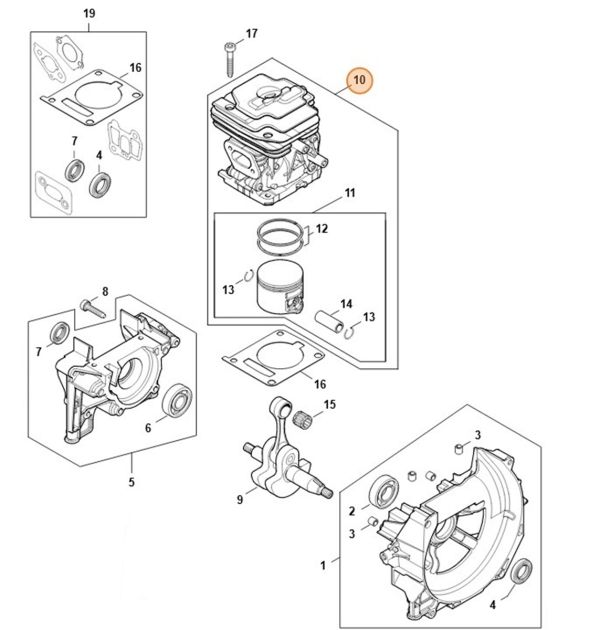 19
16
7
4
17
10
11
12
13
14
13
16
8
7
6
5
15
9
3
2
3
1
4